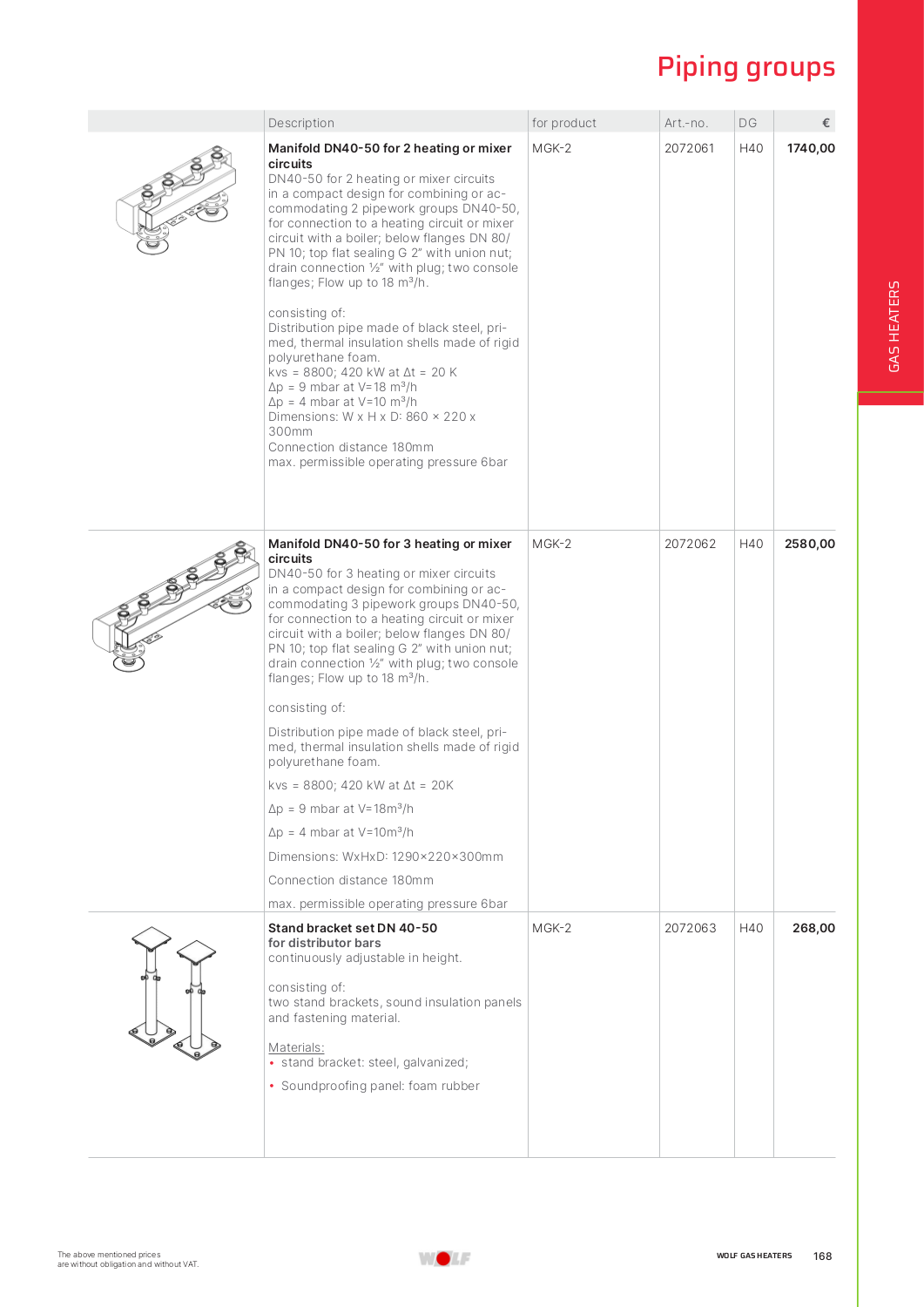 Piping groups

GAS HEATERS

| | Description | for product | Art.-no. | DG | € |
|---|---|---|---|---|---|
| | **Manifold DN40-50 for 2 heating or mixer circuits** DN40-50 for 2 heating or mixer circuits in a compact design for combining or accommodating 2 pipework groups DN40-50, for connection to a heating circuit or mixer circuit with a boiler; below flanges DN 80/ PN 10; top flat sealing G 2" with union nut; drain connection ½" with plug; two console flanges; Flow up to 18 m³/h. consisting of: Distribution pipe made of black steel, primed, thermal insulation shells made of rigid polyurethane foam. kvs = 8800; 420 kW at Δt = 20 K Δp = 9 mbar at V=18 m³/h Δp = 4 mbar at V=10 m³/h Dimensions: W x H x D: 860 × 220 x 300mm Connection distance 180mm max. permissible operating pressure 6bar | MGK-2 | 2072061 | H40 | **1740,00** |
| | **Manifold DN40-50 for 3 heating or mixer circuits** DN40-50 for 3 heating or mixer circuits in a compact design for combining or accommodating 3 pipework groups DN40-50, for connection to a heating circuit or mixer circuit with a boiler; below flanges DN 80/ PN 10; top flat sealing G 2" with union nut; drain connection ½" with plug; two console flanges; Flow up to 18 m³/h. consisting of: Distribution pipe made of black steel, primed, thermal insulation shells made of rigid polyurethane foam. kvs = 8800; 420 kW at Δt = 20K Δp = 9 mbar at V=18m³/h Δp = 4 mbar at V=10m³/h Dimensions: WxHxD: 1290×220×300mm Connection distance 180mm max. permissible operating pressure 6bar | MGK-2 | 2072062 | H40 | **2580,00** |
| | **Stand bracket set DN 40-50 for distributor bars** continuously adjustable in height. consisting of: two stand brackets, sound insulation panels and fastening material. Materials: • stand bracket: steel, galvanized; • Soundproofing panel: foam rubber | MGK-2 | 2072063 | H40 | **268,00** |

The above mentioned prices are without obligation and without VAT.

WOLF

WOLF GAS HEATERS 168