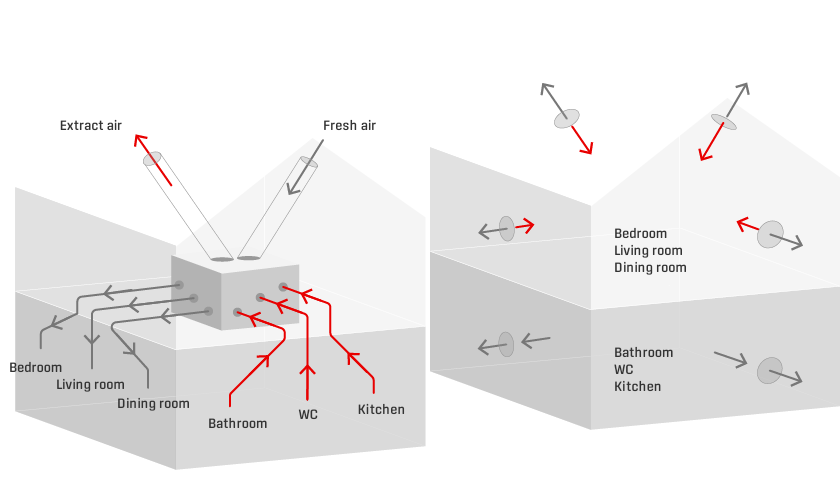 Extract air

Fresh air

Bedroom

Living room

Dining room

Bathroom

WC

Kitchen

Bedroom
Living room
Dining room

Bathroom
WC
Kitchen